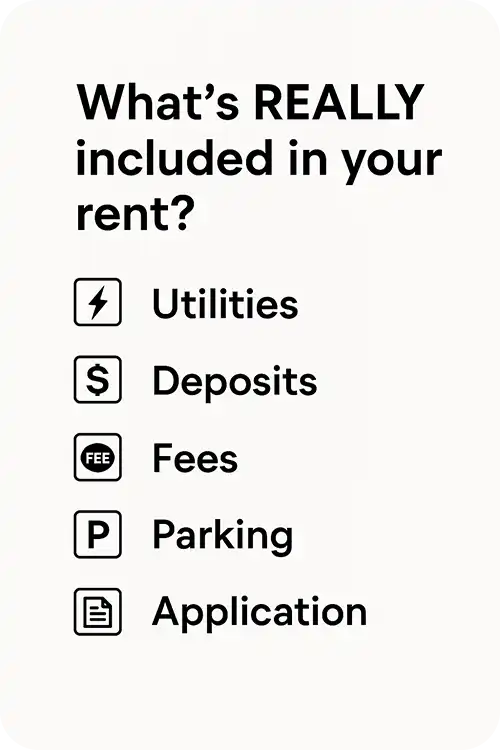 What's REALLY included in your rent?

Utilities

$ Deposits

FEE Fees

P Parking

Application